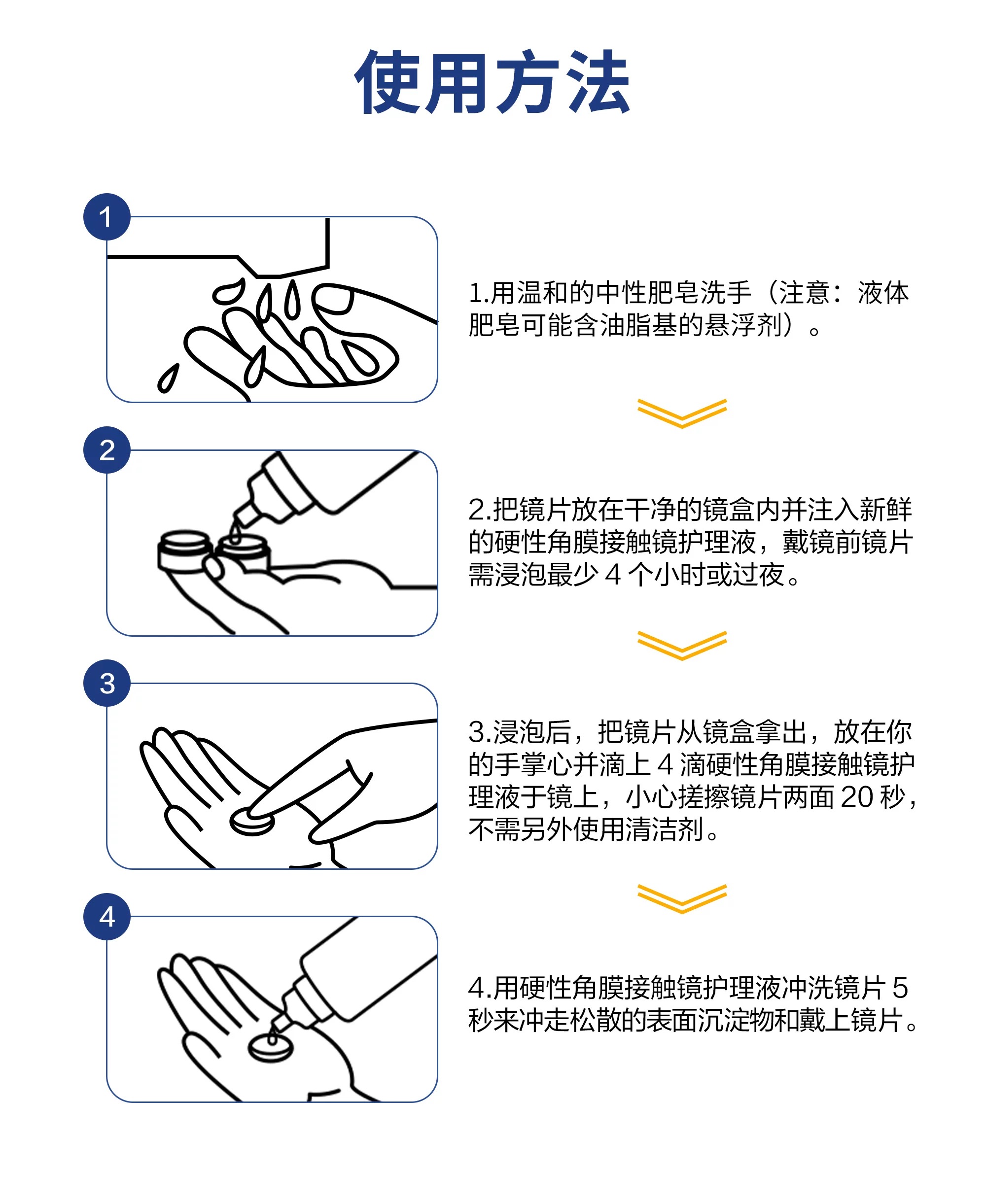 使用方法

1

1.用温和的中性肥皂洗手（注意：液体肥皂可能含油脂基的悬浮剂）。

2

2.把镜片放在干净的镜盒内并注入新鲜的硬性角膜接触镜护理液，戴镜前镜片需浸泡最少 4 个小时或过夜。

3

3.浸泡后，把镜片从镜盒拿出，放在你的手掌心并滴上 4 滴硬性角膜接触镜护理液于镜上，小心搓擦镜片两面 20 秒，不需另外使用清洁剂。

4

4.用硬性角膜接触镜护理液冲洗镜片 5 秒来冲走松散的表面沉淀物和戴上镜片。