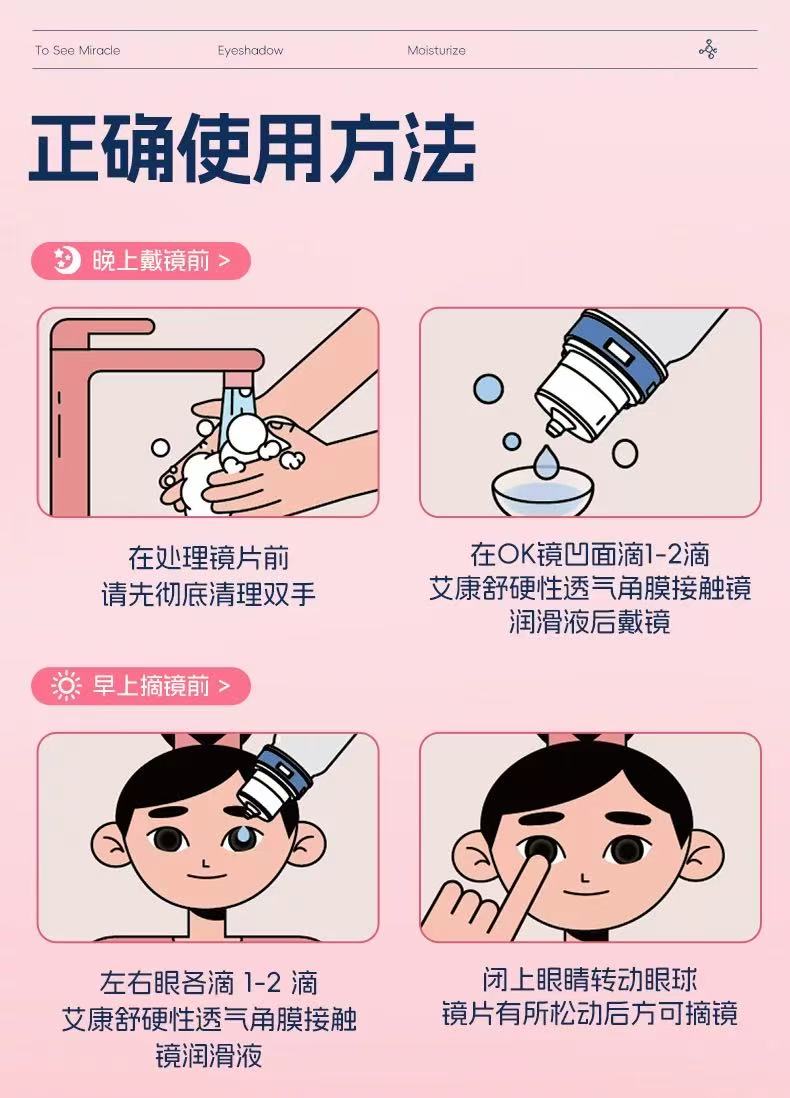 To See Miracle Eyeshadow Moisturize

正确使用方法

晚上戴镜前 >

在处理镜片前
请先彻底清理双手

在OK镜凹面滴1-2滴
艾康舒硬性透气角膜接触镜
润滑液后戴镜

早上摘镜前 >

左右眼各滴 1-2 滴
艾康舒硬性透气角膜接触
镜润滑液

闭上眼睛转动眼球
镜片有所松动后方可摘镜