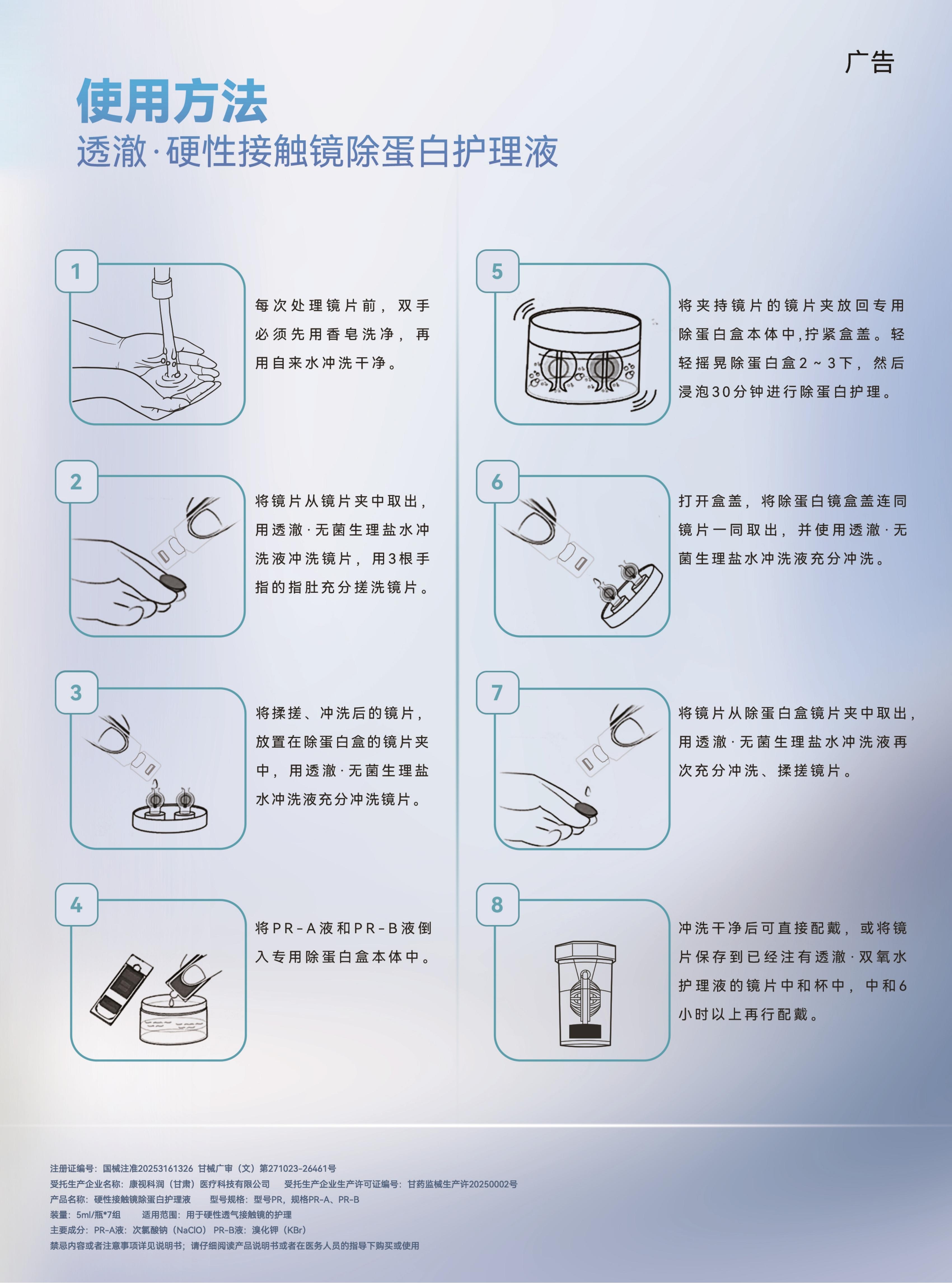 广告

使用方法

透澈·硬性接触镜除蛋白护理液

1

每次处理镜片前，双手必须先用香皂洗净，再用自来水冲洗干净。

2

将镜片从镜片夹中取出，用透澈·无菌生理盐水冲洗液冲洗镜片，用3根手指的指肚充分搓洗镜片。

3

将揉搓、冲洗后的镜片，放置在除蛋白盒的镜片夹中，用透澈·无菌生理盐水冲洗液充分冲洗镜片。

4

将PR-A液和PR-B液倒入专用除蛋白盒本体中。

5

将夹持镜片的镜片夹放回专用除蛋白盒本体中，拧紧盒盖。轻轻摇晃除蛋白盒2~3下，然后浸泡30分钟进行除蛋白护理。

6

打开盒盖，将除蛋白镜盒盖连同镜片一同取出，并使用透澈·无菌生理盐水冲洗液充分冲洗。

7

将镜片从除蛋白盒镜片夹中取出，用透澈·无菌生理盐水冲洗液再次充分冲洗、揉搓镜片。

8

冲洗干净后可直接配戴，或将镜片保存到已经注有透澈·双氧水护理液的镜片中和杯中，中和6小时以上再行配戴。

注册证编号：国械注准20253161326 甘械广审（文）第271023-26461号
受托生产企业名称：康视科润（甘肃）医疗科技有限公司 受托生产企业生产许可证编号：甘药监械生产许20250002号
产品名称：硬性接触镜除蛋白护理液 型号规格：型号PR，规格PR-A、PR-B
装量：5ml/瓶*7组 适用范围：用于硬性透气接触镜的护理
主要成分：PR-A液：次氯酸钠（NaClO） PR-B液：溴化钾（KBr）
禁忌内容或者注意事项详见说明书；请仔细阅读产品说明书或者在医务人员的指导下购买或使用